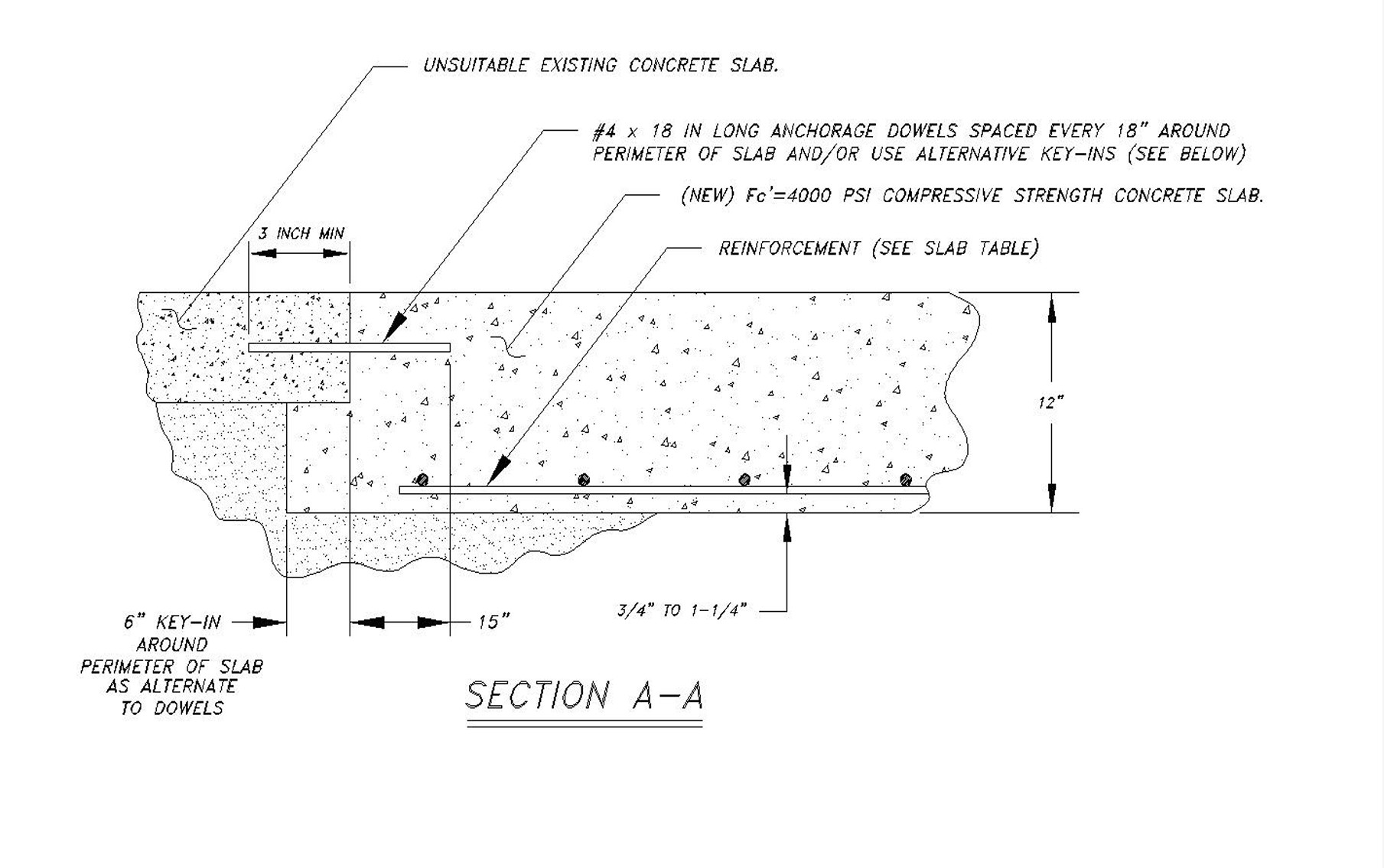 UNSUITABLE EXISTING CONCRETE SLAB.

#4 x 18 IN LONG ANCHORAGE DOWELS SPACED EVERY 18" AROUND PERIMETER OF SLAB AND/OR USE ALTERNATIVE KEY-INS (SEE BELOW)

(NEW) Fc'=4000 PSI COMPRESSIVE STRENGTH CONCRETE SLAB.

REINFORCEMENT (SEE SLAB TABLE)

3 INCH MIN

12"

6" KEY-IN AROUND PERIMETER OF SLAB AS ALTERNATE TO DOWELS

15"

3/4" TO 1-1/4"

SECTION A-A